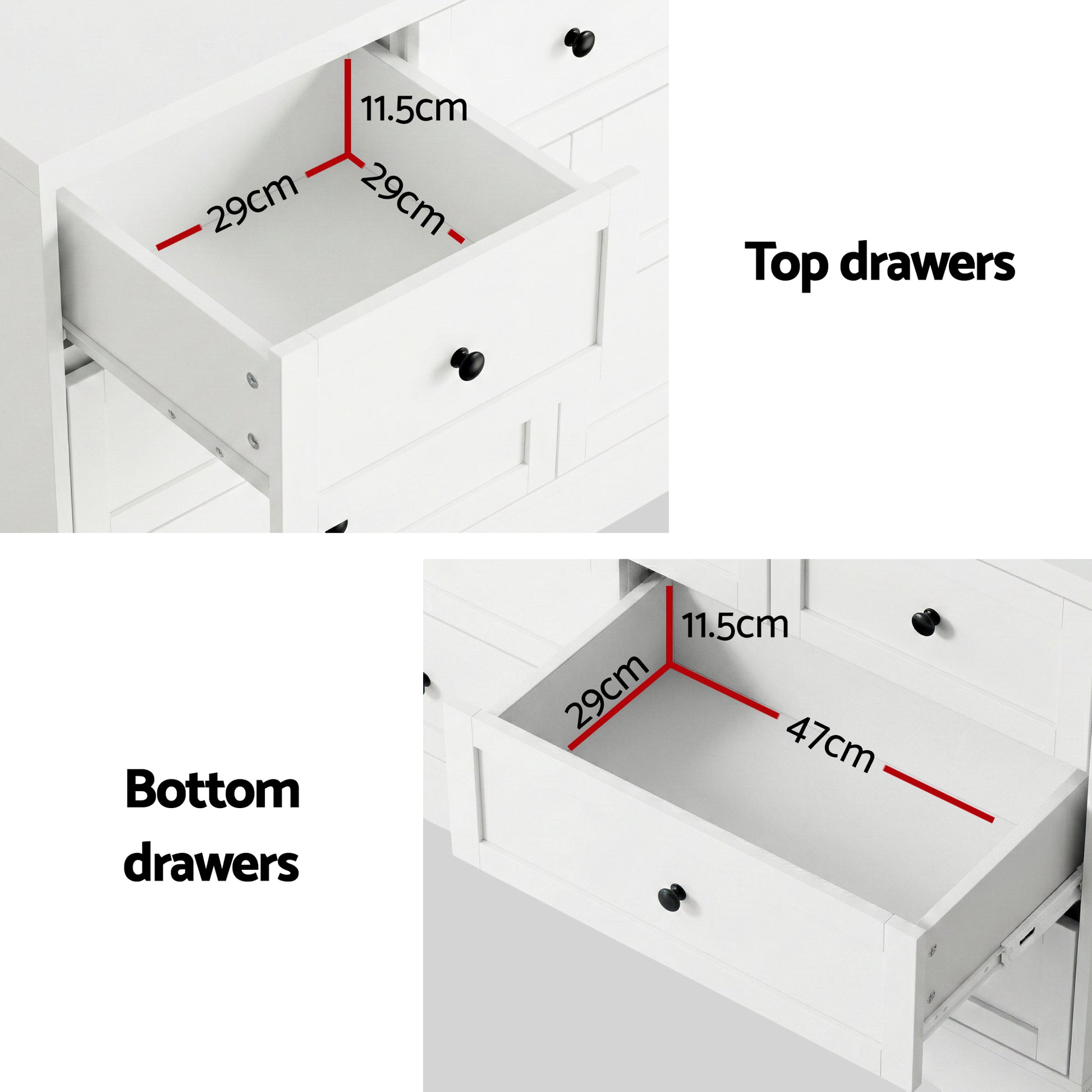 11.5cm

29cm

29cm

Top drawers

11.5cm

29cm

47cm

Bottom drawers